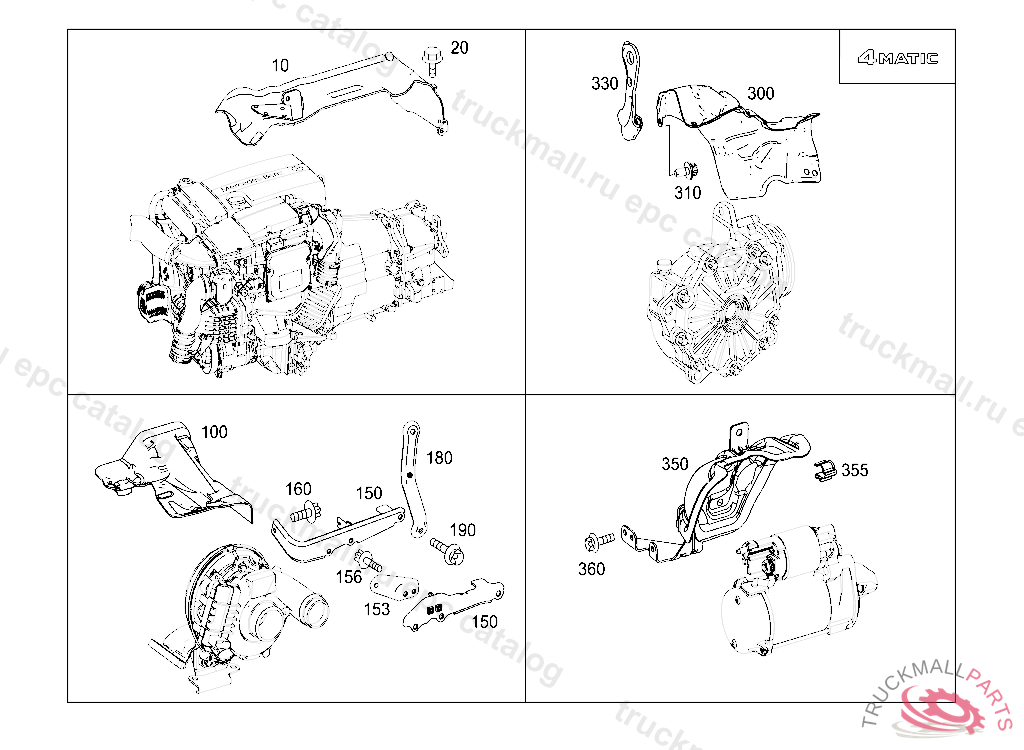 10
20
4MATIC
330
300
310
100
180
160
150
190
156
153
150
350
355
360
truckmall.ru epc catalog
TRUCKMALLPARTS