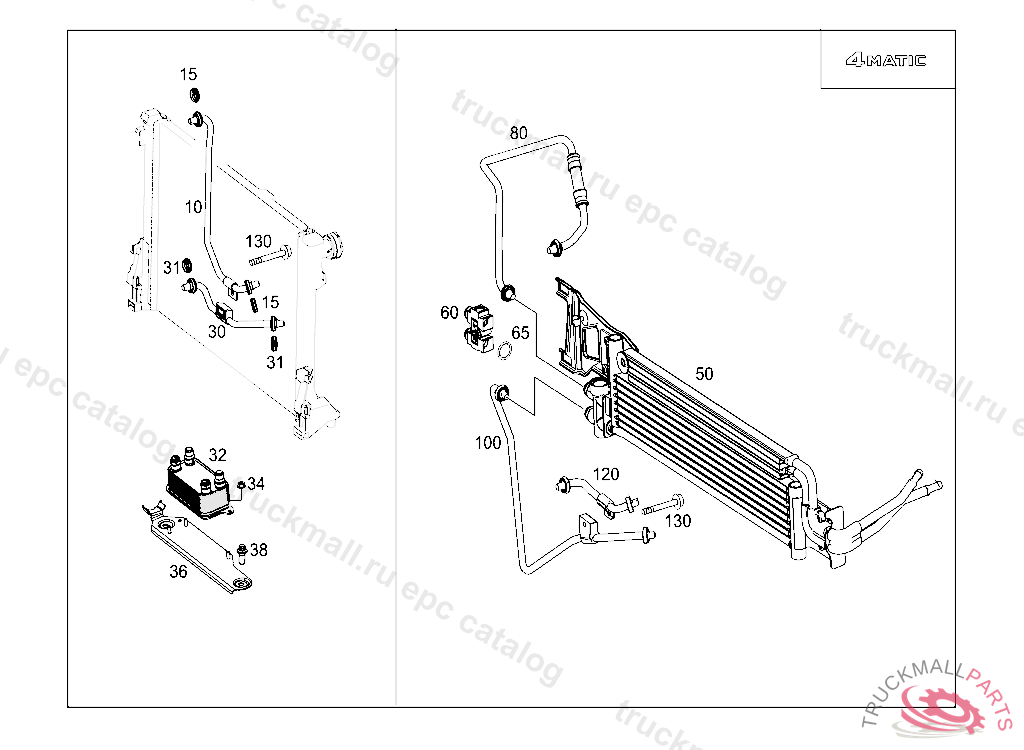 4MATIC

15
10
130
31
15
30
31
32
34
38
36

80
60
65
50
100
120
130

truckmall.ru epc catalog
truckmall.ru epc catalog
truckmall.ru epc catalog

TRUCKMALLPARTS