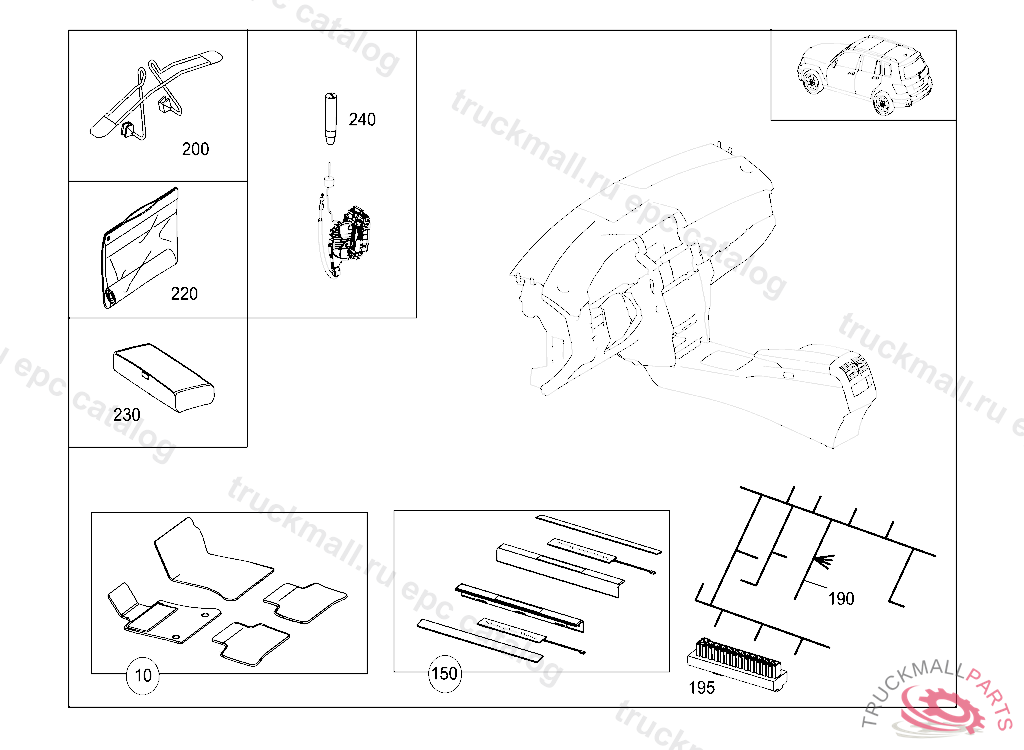 200

240

220

230

10

150

190

195

truckmall.ru epc catalog

TRUCKMALLPARTS