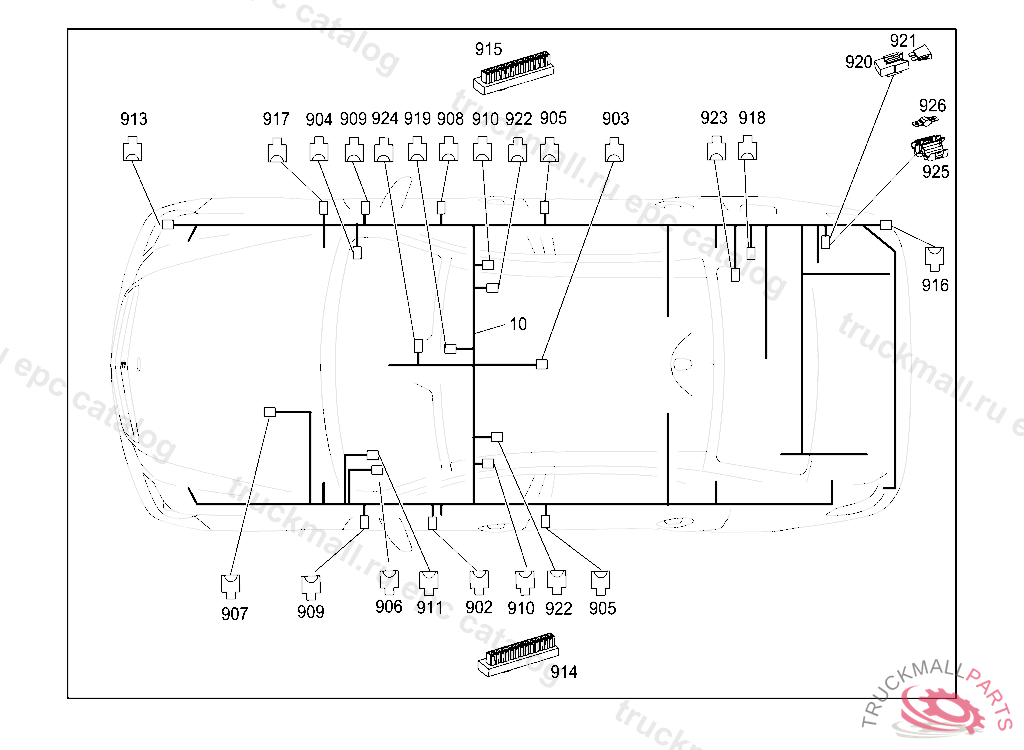 915
921
920
926
925
913
917 904 909 924 919 908 910 922 905
903
923 918
916
10
907
909
906 911 902 910 922 905
914
truckmall.ru epc catalog
TRUCKMALLPARTS