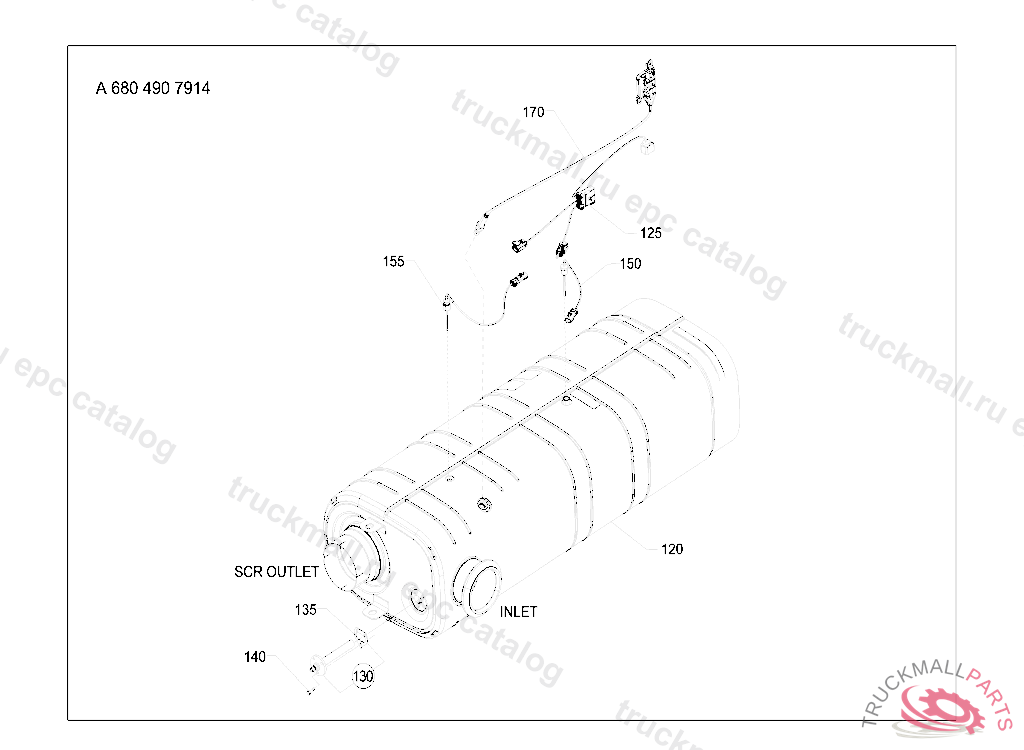 A 680 490 7914

170

125

155

150

120

SCR OUTLET

INLET

135

140

130

truckmall.ru epc catalog

TRUCKMALLPARTS