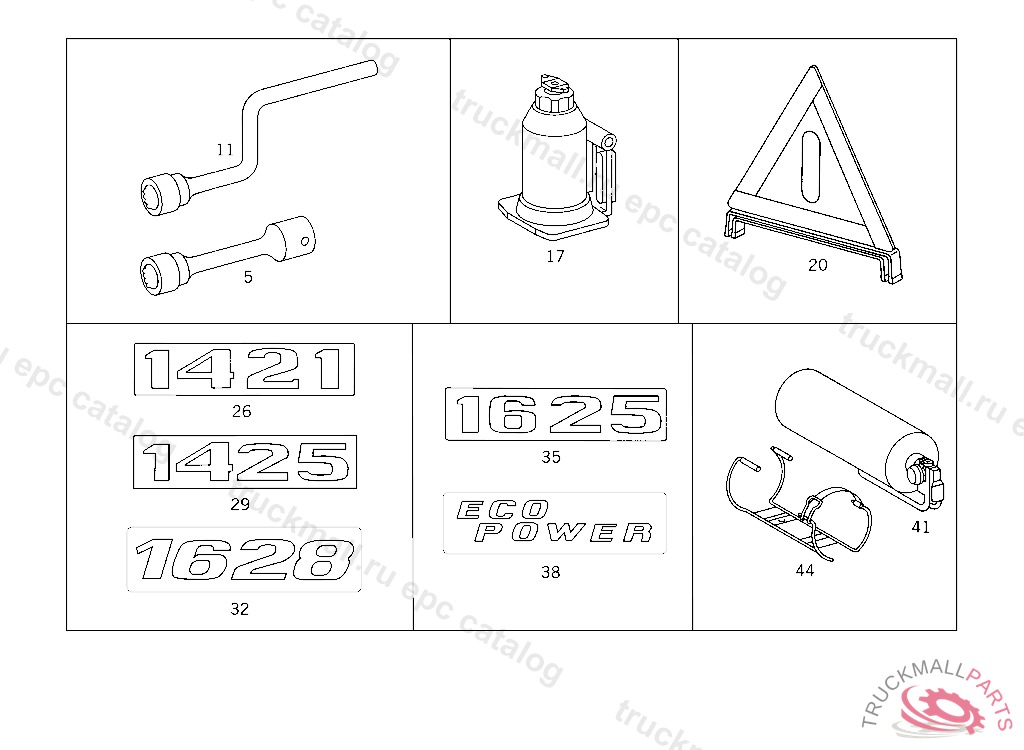 11
5
17
20
1421
26
1425
29
1628
32
1625
35
ECO POWER
38
41
44
truckmall.ru epc catalog
TRUCKMALLPARTS