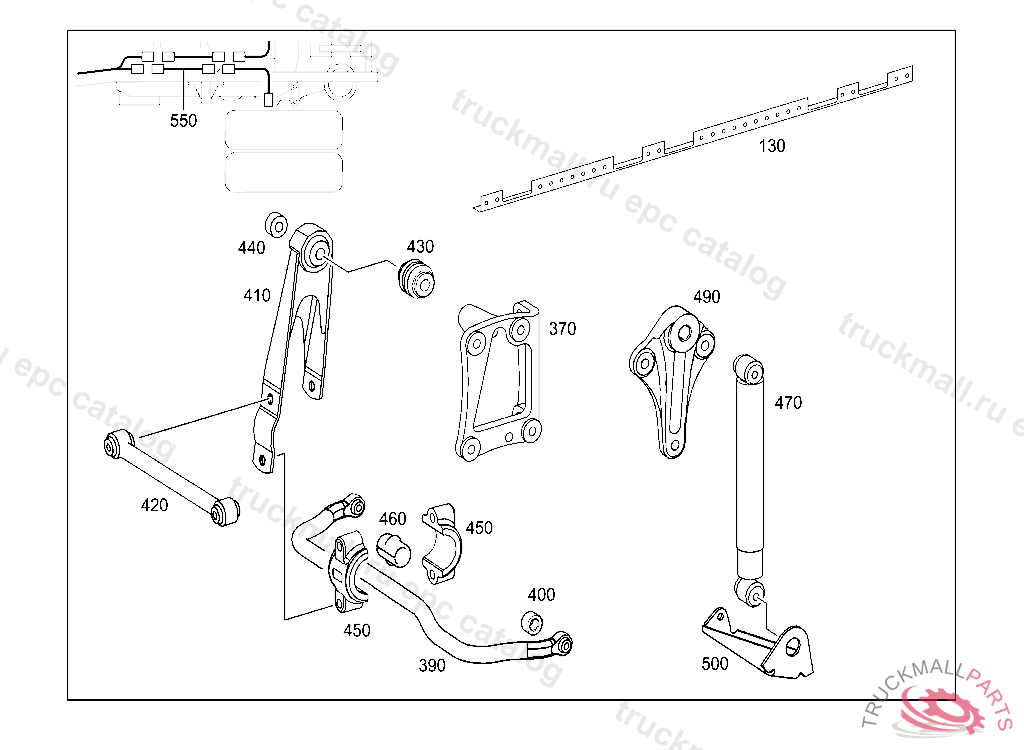 550

130

440

430

410

370

490

470

420

460

450

400

450

390

500

truckmall.ru epc catalog

TRUCKMALLPARTS