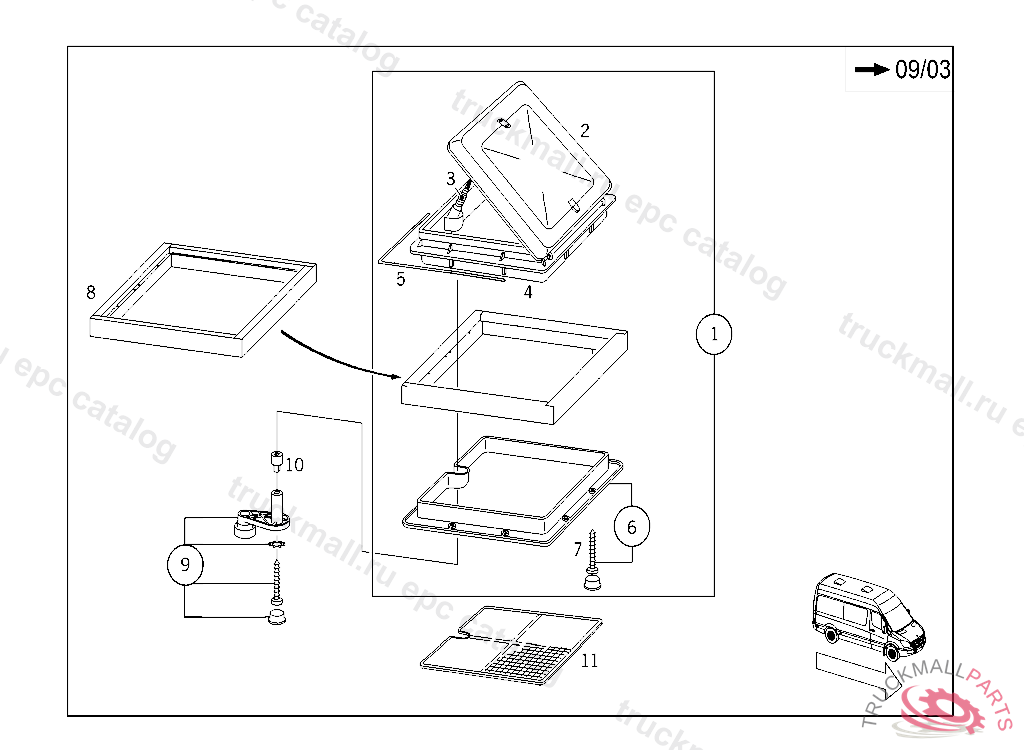 09/03

2

3

5

4

8

1

10

6

7

9

11

truckmall.ru epc catalog

TRUCKMALLPARTS