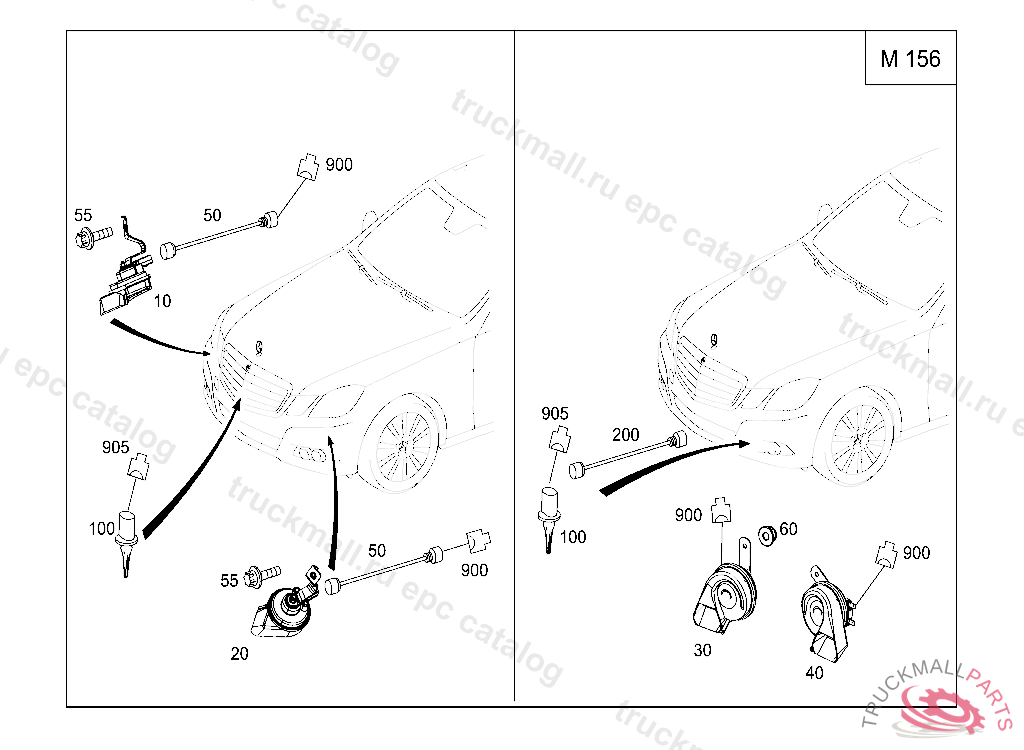 M 156

truckmall.ru epc catalog

900
55
50
10
905
100
55
50
900
20

905
200
100
900
60
900
30
40

TRUCKMALLPARTS