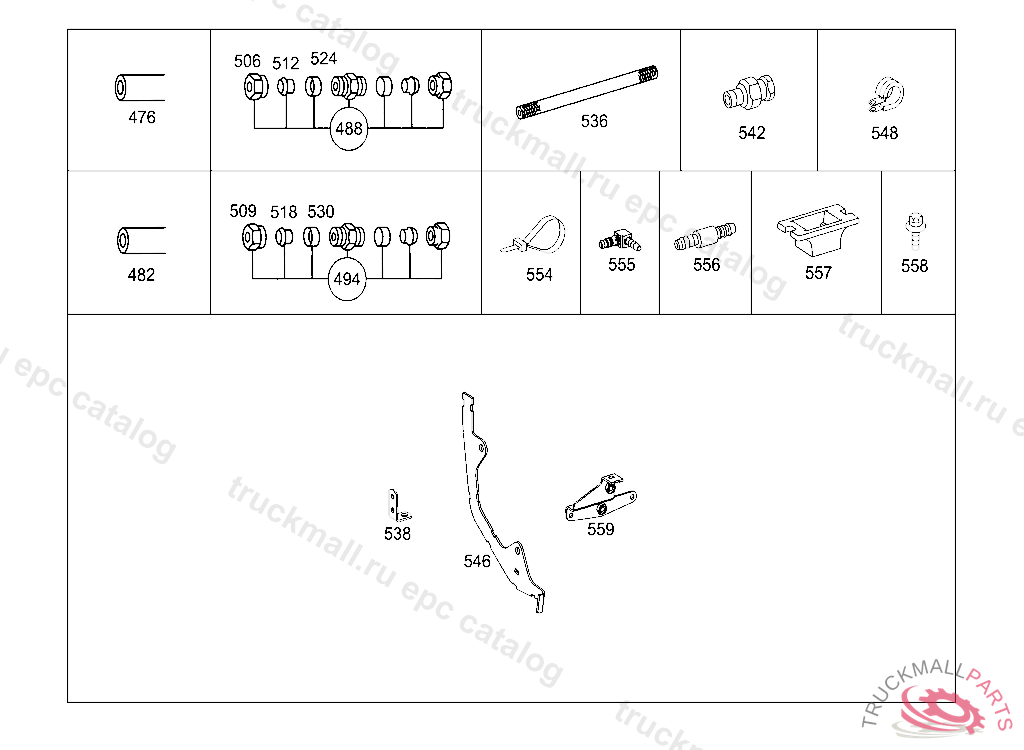 476
506 512 524
488
536
542
548
482
509 518 530
494
554
555
556
557
558
538
546
559
truckmall.ru epc catalog
truckmall.ru epc catalog
truckmall.ru epc catalog
truckmall.ru epc catalog
TRUCKMALLPARTS