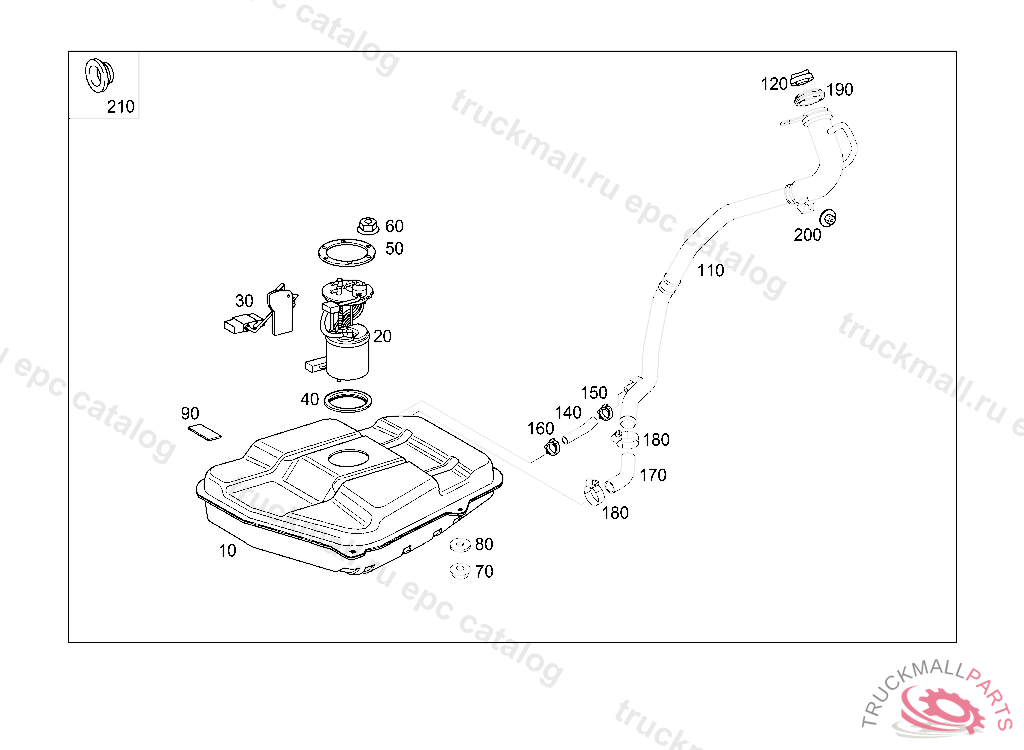 210

120 190

200

110

60
50

30
20

40

90

150
140
160

180

170

180

10

80
70

truckmall.ru epc catalog

TRUCKMALLPARTS