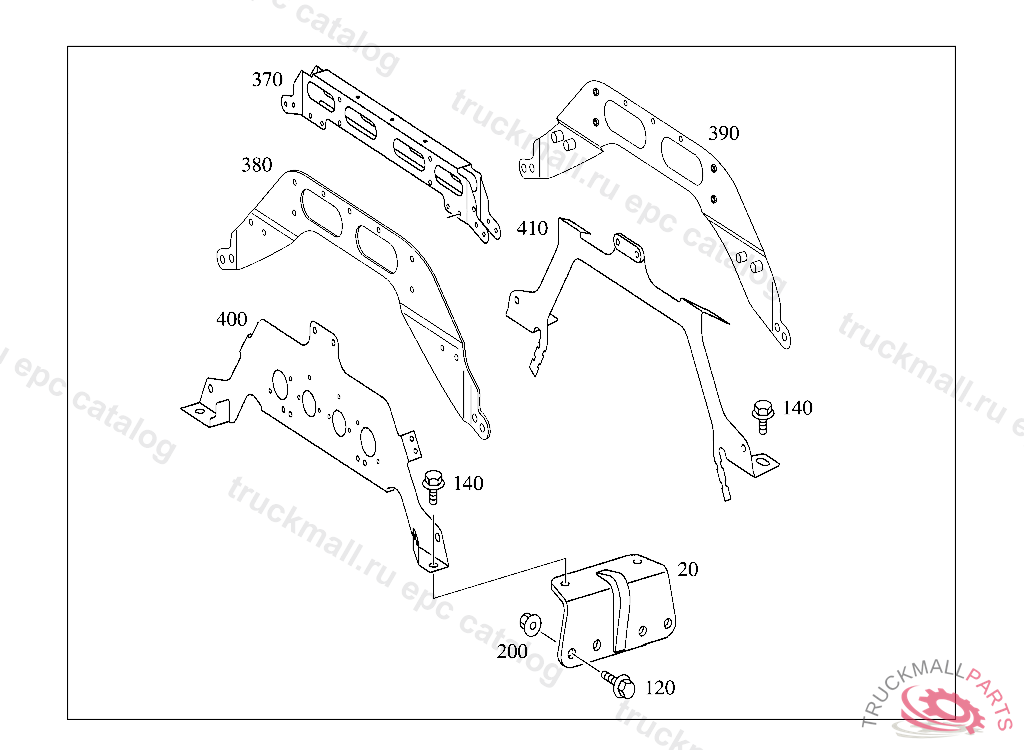 370
380
390
410
400
140
140
20
200
120
truckmall.ru epc catalog
truckmall.ru epc catalog
truckmall.ru epc catalog
truckmall.ru epc catalog
TRUCKMALLPARTS