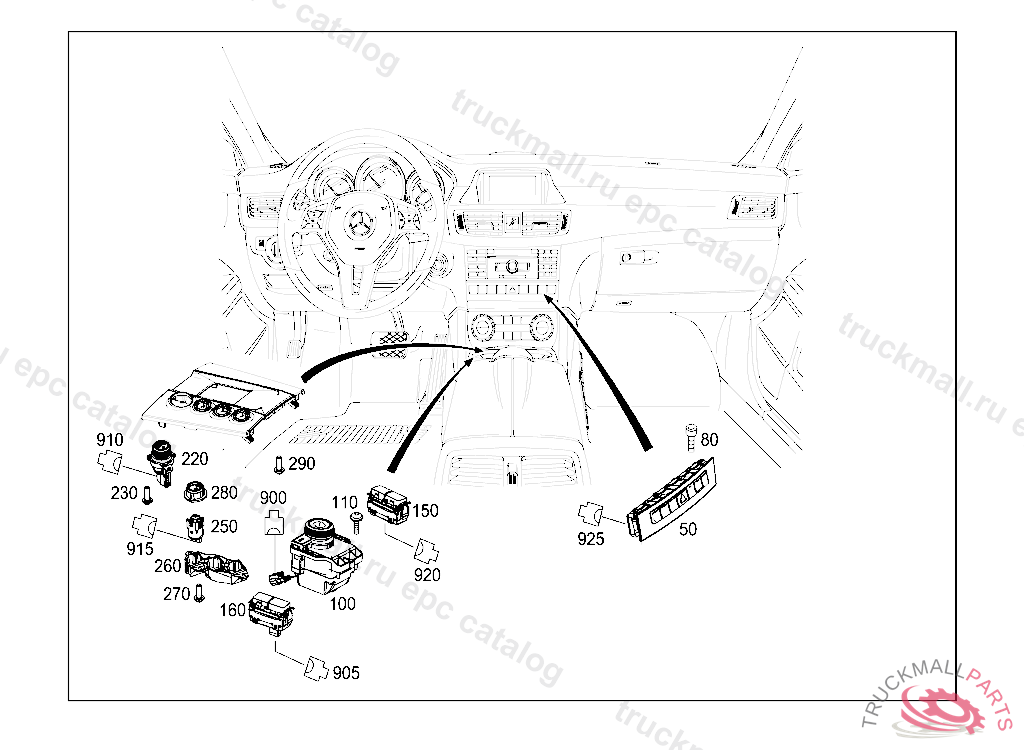 truckmall.ru epc catalog

truckmall.ru epc catalog

truckmall.ru epc catalog

truckmall.ru epc catalog

910
220
230
280
290
900
110
150
915
250
260
270
160
100
920
905
80
925
50

TRUCKMALLPARTS