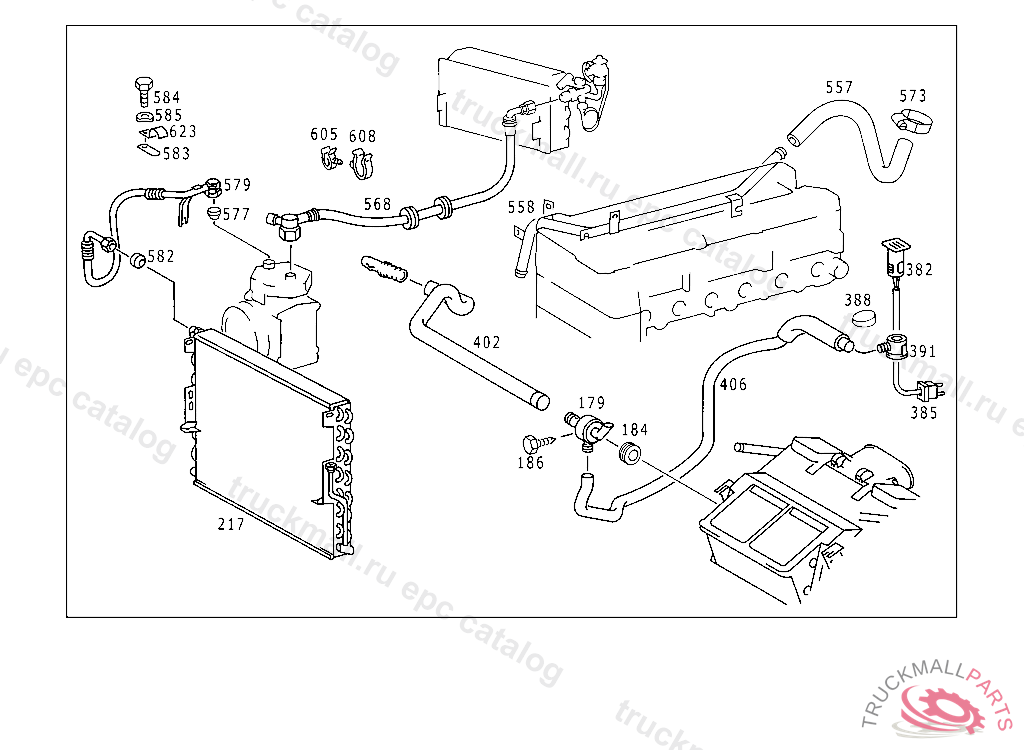 584
585
623
583
605
608
579
577
568
582
557
573
558
382
388
391
385
402
406
179
184
186
217
truckmall.ru epc catalog
TRUCKMALLPARTS