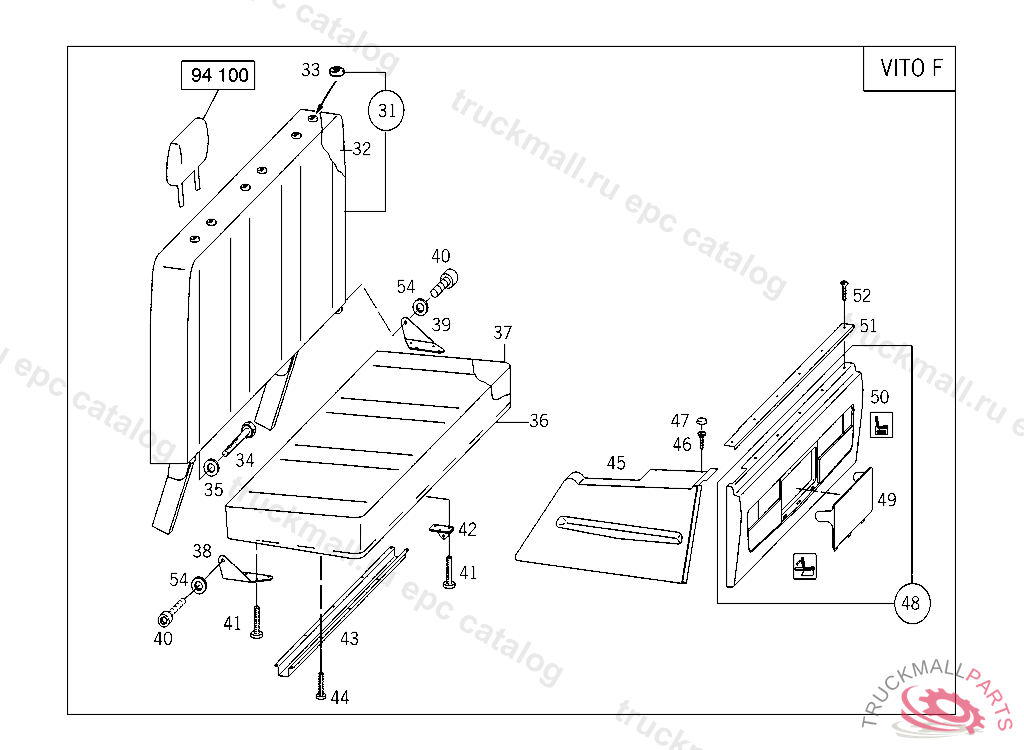 VITO F

94 100

33
31
32
40
54
39
37
36
34
35
38
54
40
41
42
41
43
44
45
47
46
52
51
50
49
48

truckmall.ru epc catalog
truckmall.ru epc catalog
truckmall.ru epc catalog
truckmall.ru epc catalog

TRUCKMALLPARTS