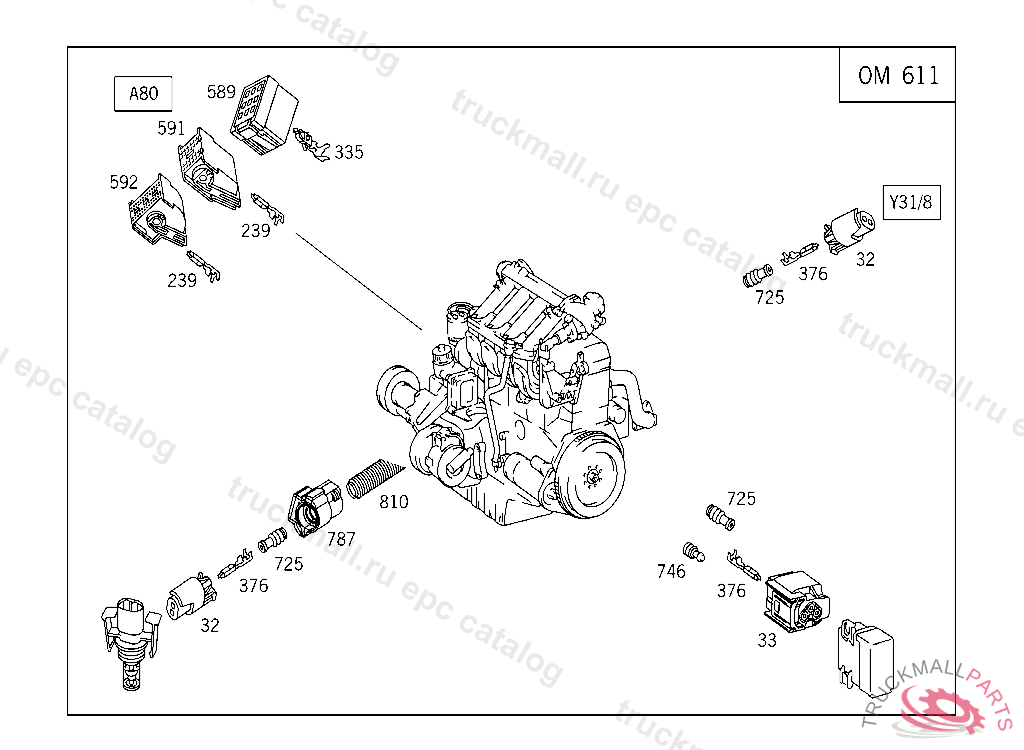 OM 611

A80

589

591

335

592

239

239

Y31/8

32

376

725

810

787

725

376

32

725

746

376

33

truckmall.ru epc catalog

TRUCKMALLPARTS