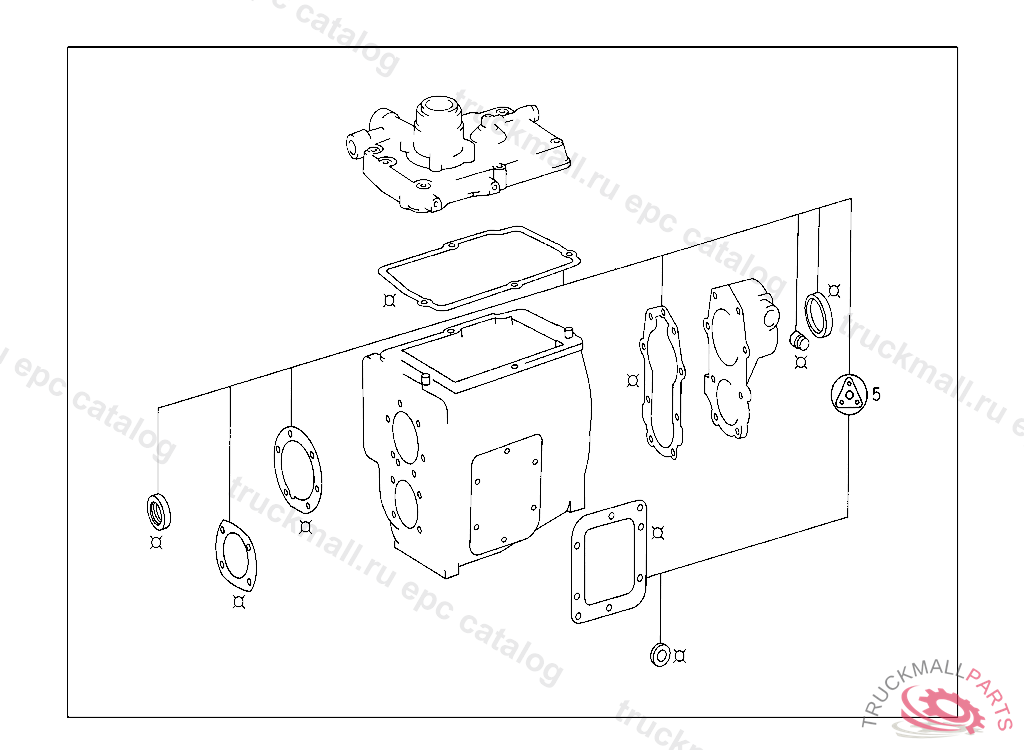 5

truckmall.ru epc catalog

TRUCKMALLPARTS