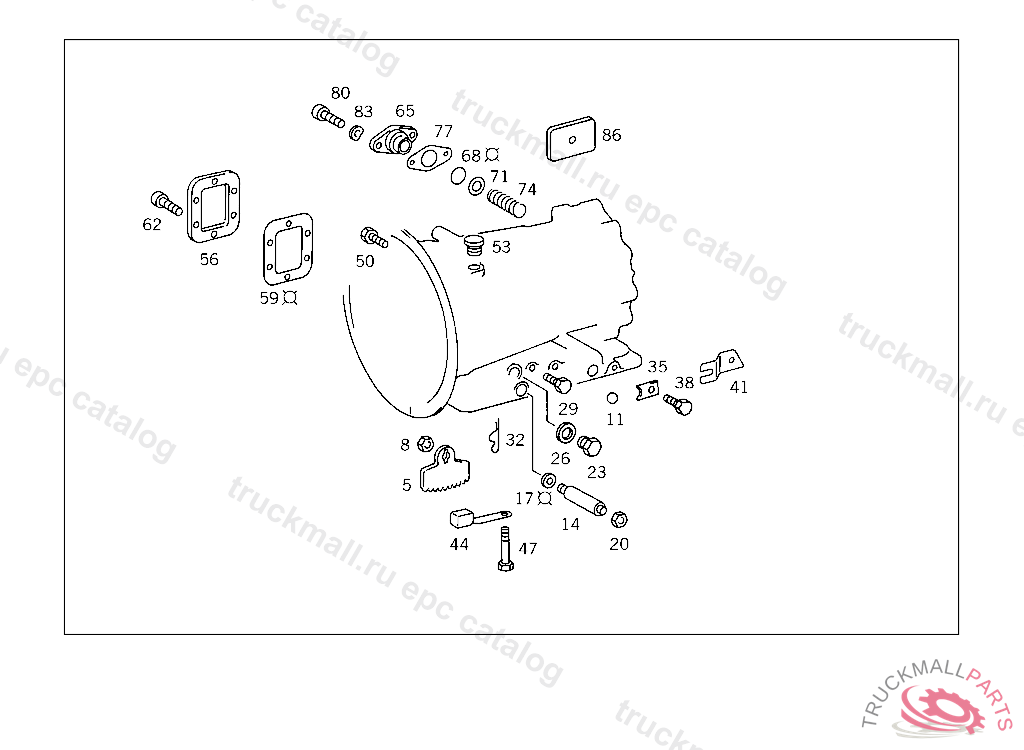 truckmall.ru epc catalog

80
83
65
77
86
68
71
74
62
56
59
50
53
35
38
41
29
11
8
32
26
23
5
17
14
20
44
47

TRUCKMALLPARTS