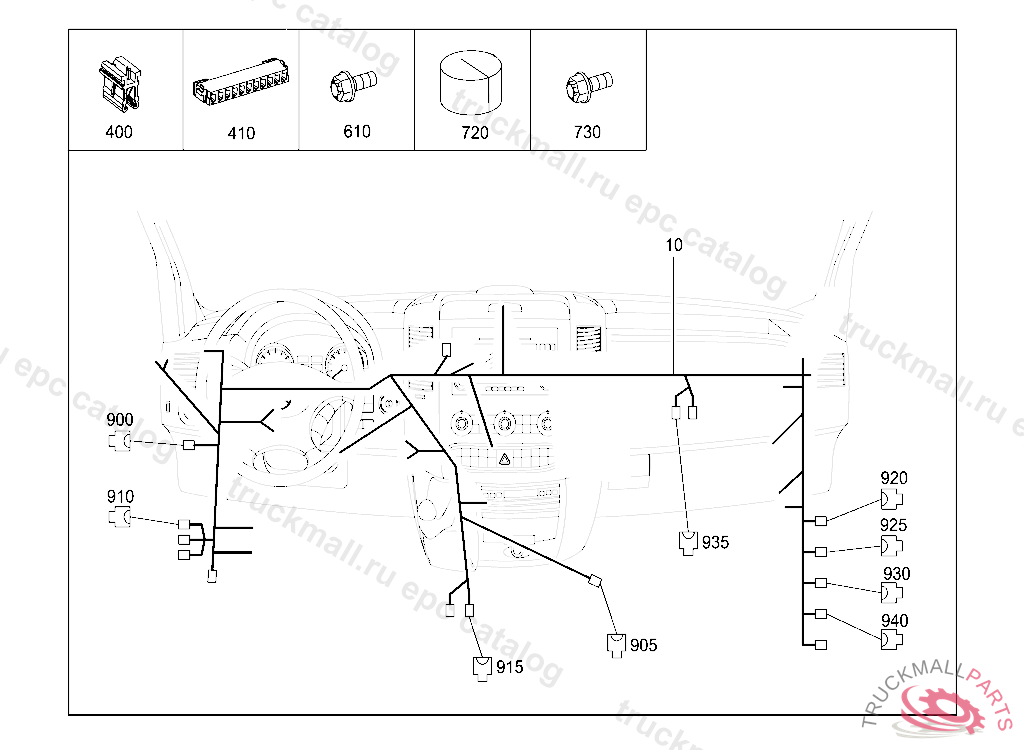 400
410
610
720
730

truckmall.ru epc catalog

10

900
910
920
925
930
940
935
905
915

TRUCKMALLPARTS