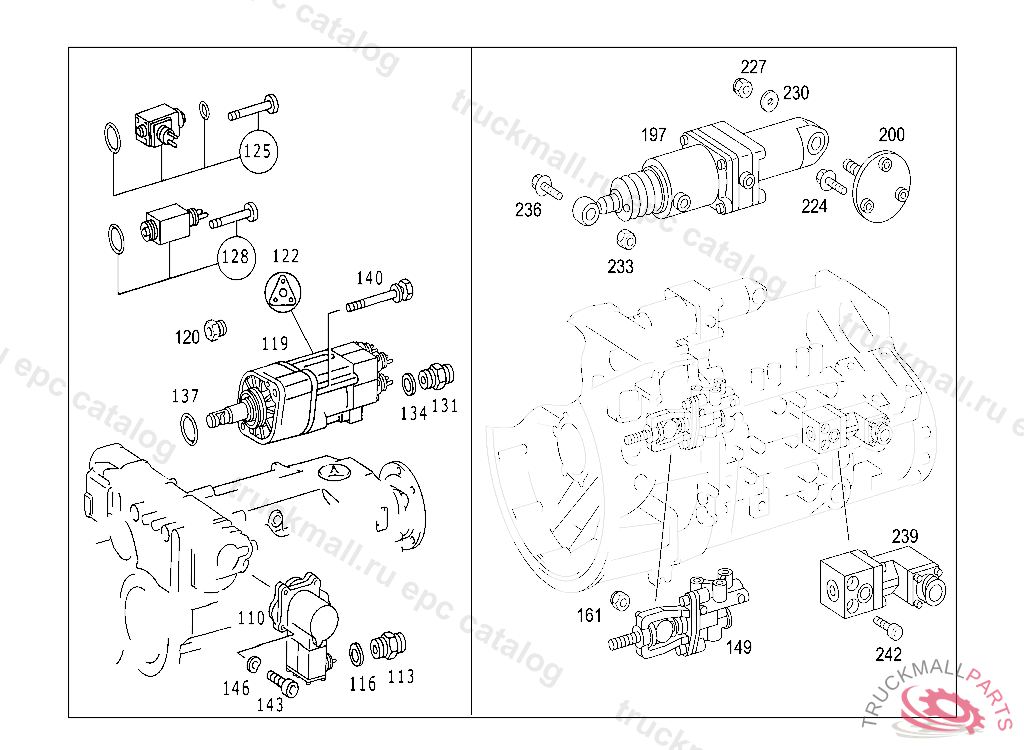 125
128
122
140
120
119
137
134
131
110
146
143
116
113
227
230
197
200
236
224
233
239
161
149
242
truckmall.ru epc catalog
TRUCKMALLPARTS